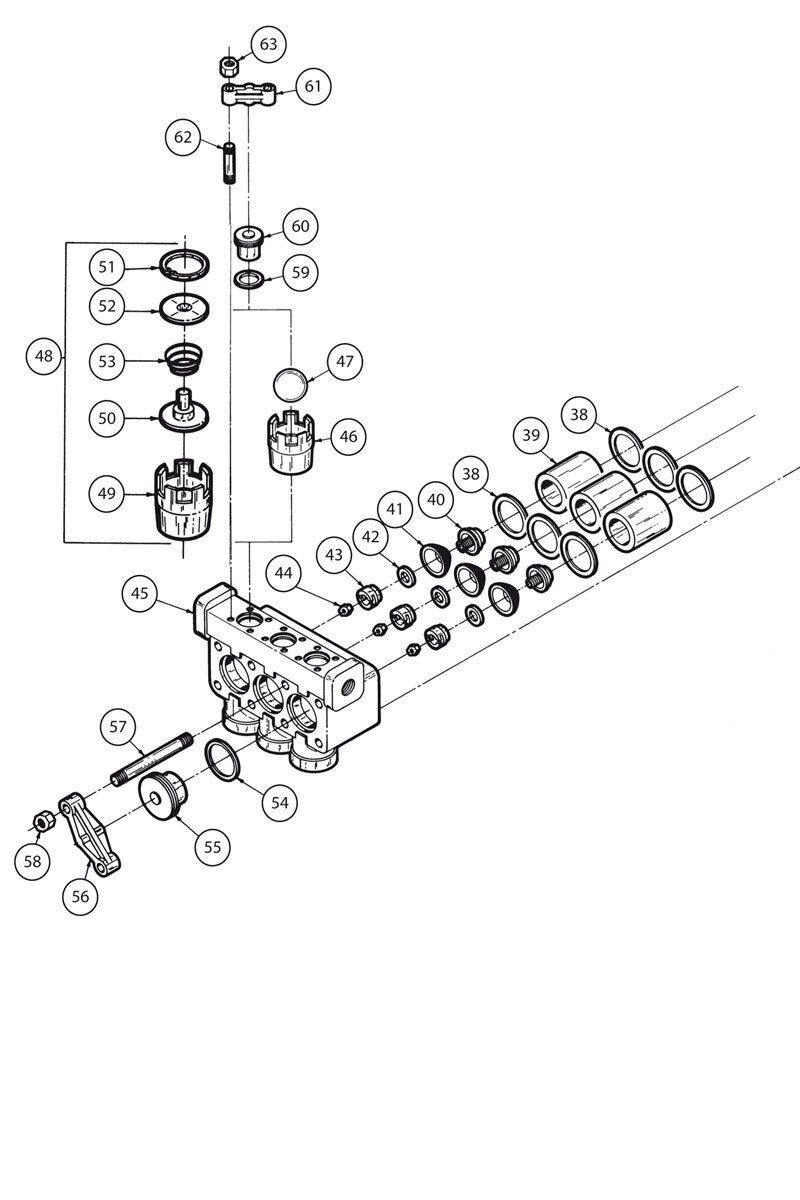 63
61
62
60
59
51
52
48
53
47
50
46
49
38
39
38
40
41
42
43
44
45
57
54
55
58
56