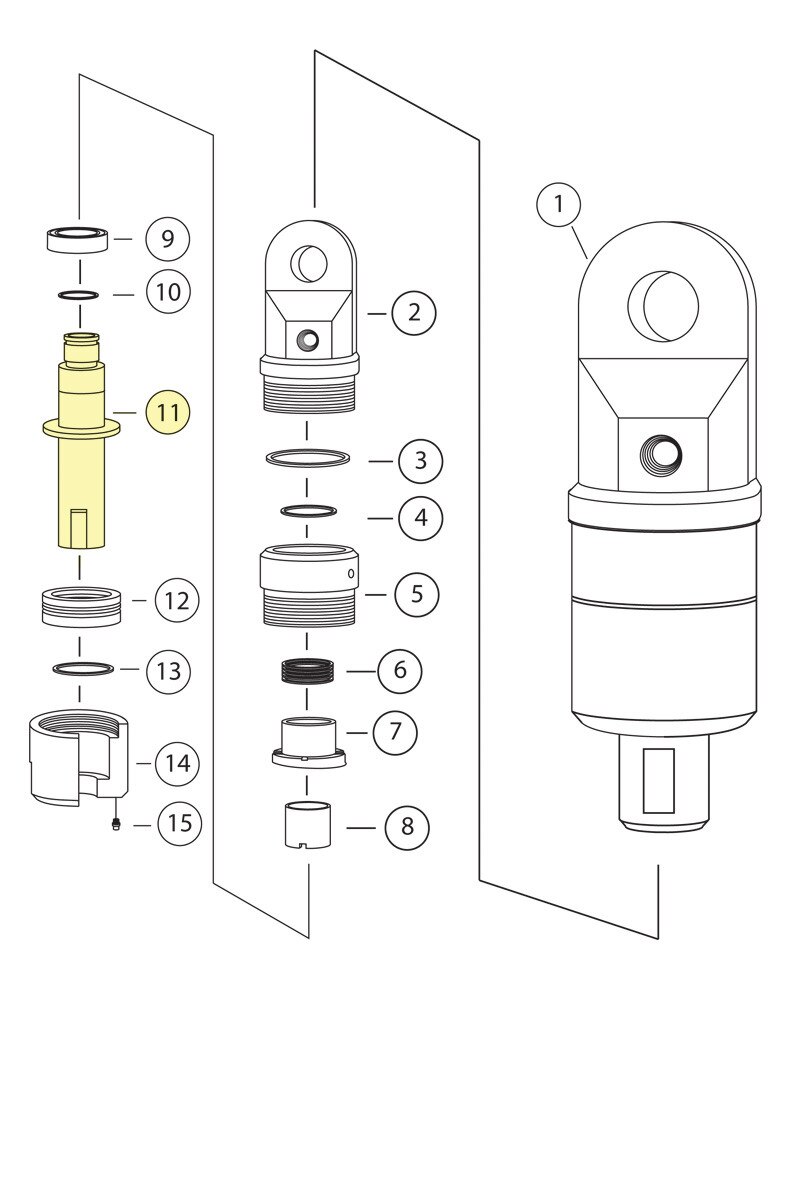 9
10
11
12
13
14
15
2
3
4
5
6
7
8
1