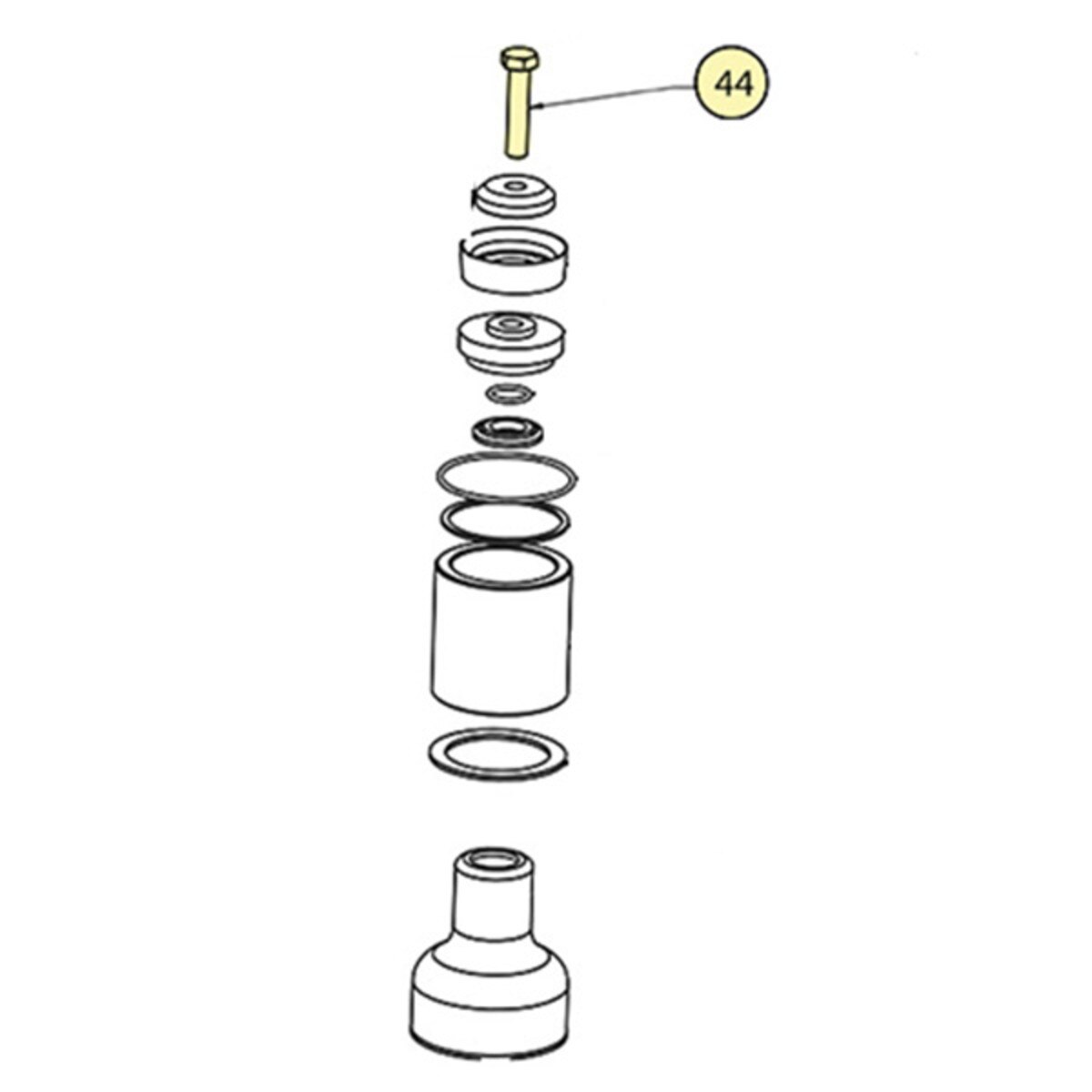 44